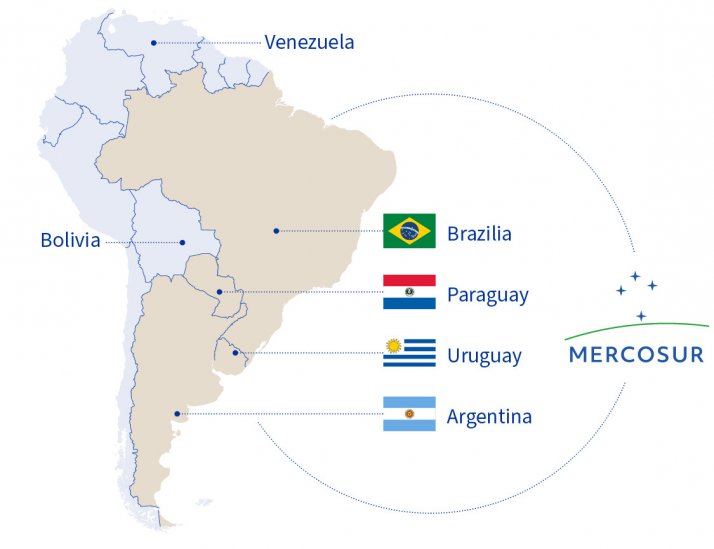 Venezuela

Bolivia

Brazilia

Paraguay

Uruguay

Argentina

MERCOSUR